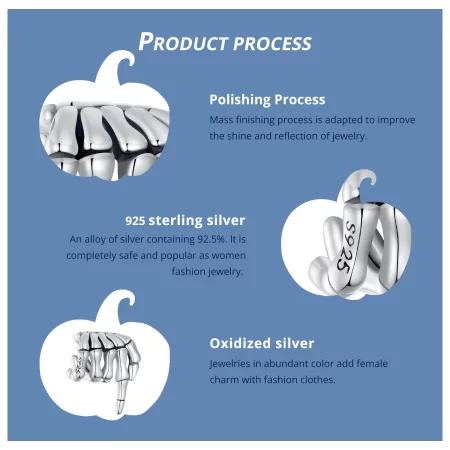 PRODUCT PROCESS

Polishing Process
Mass finishing process is adapted to improve the shine and reflection of jewelry.

925 sterling silver
An alloy of silver containing 92.5%. It is completely safe and popular as women fashion jewelry.

S925

Oxidized silver
Jewelries in abundant color add female charm with fashion clothes.