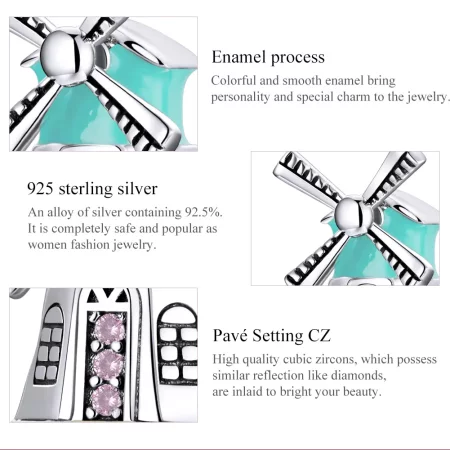 Enamel process

Colorful and smooth enamel bring personality and special charm to the jewelry.

925 sterling silver

An alloy of silver containing 92.5%. It is completely safe and popular as women fashion jewelry.

Pavé Setting CZ

High quality cubic zircons, which possess similar reflection like diamonds, are inlaid to bright your beauty.