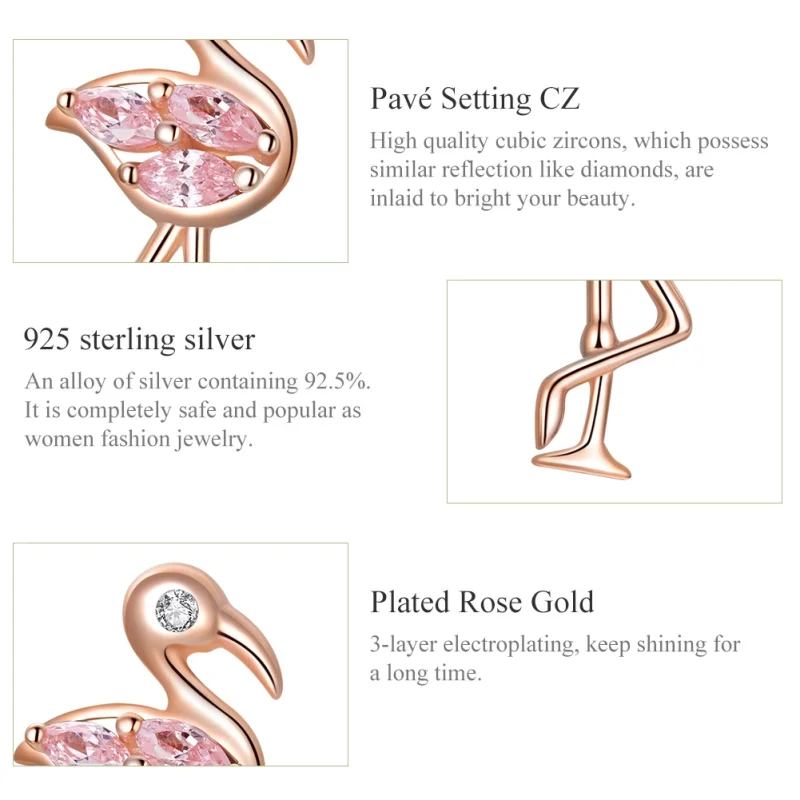 Pavé Setting CZ

High quality cubic zircons, which possess similar reflection like diamonds, are inlaid to bright your beauty.

925 sterling silver

An alloy of silver containing 92.5%. It is completely safe and popular as women fashion jewelry.

Plated Rose Gold

3-layer electroplating, keep shining for a long time.