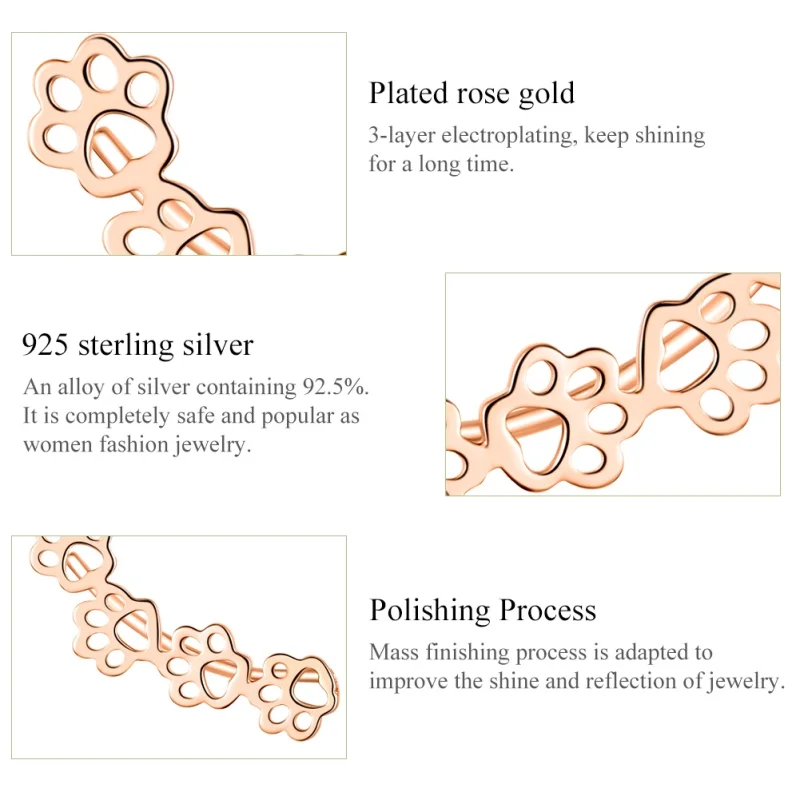 Plated rose gold
3-layer electroplating, keep shining for a long time.

925 sterling silver
An alloy of silver containing 92.5%. It is completely safe and popular as women fashion jewelry.

Polishing Process
Mass finishing process is adapted to improve the shine and reflection of jewelry.