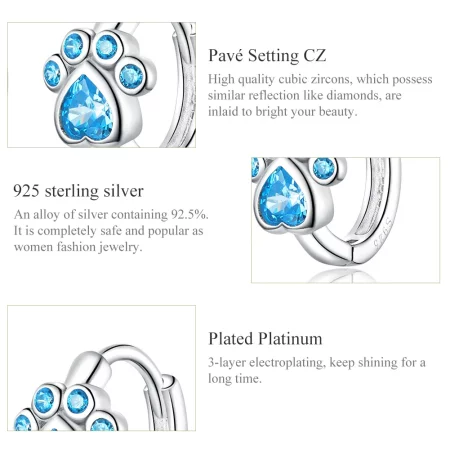 Pavé Setting CZ

High quality cubic zircons, which possess similar reflection like diamonds, are inlaid to bright your beauty.

925 sterling silver

An alloy of silver containing 92.5%. It is completely safe and popular as women fashion jewelry.

S925

Plated Platinum

3-layer electroplating, keep shining for a long time.