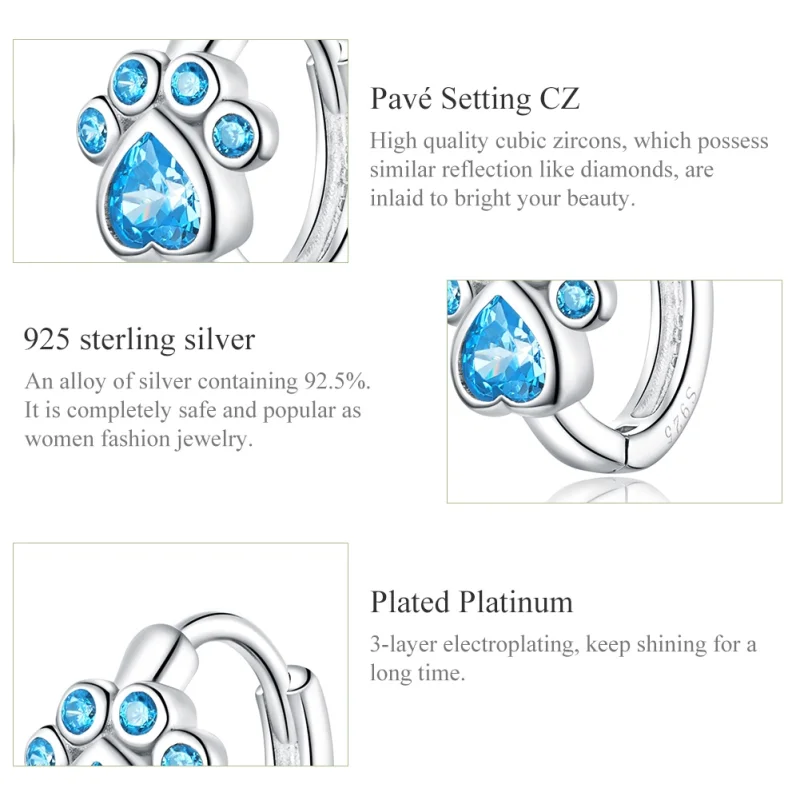 Pavé Setting CZ

High quality cubic zircons, which possess similar reflection like diamonds, are inlaid to bright your beauty.

925 sterling silver

An alloy of silver containing 92.5%. It is completely safe and popular as women fashion jewelry.

S925

Plated Platinum

3-layer electroplating, keep shining for a long time.