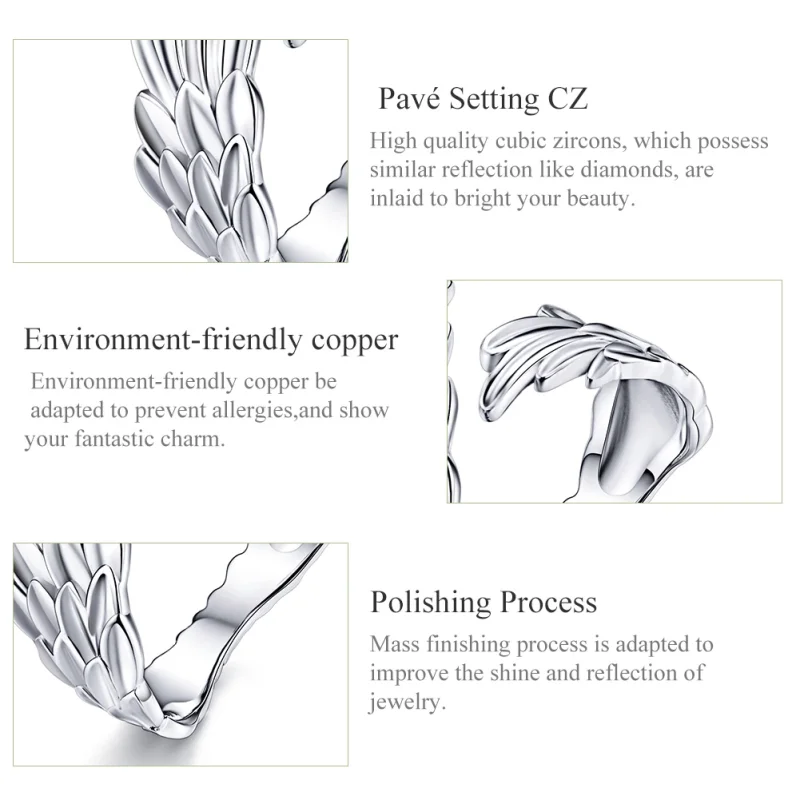 Pavé Setting CZ

High quality cubic zircons, which possess similar reflection like diamonds, are inlaid to bright your beauty.

Environment-friendly copper

Environment-friendly copper be adapted to prevent allergies,and show your fantastic charm.

Polishing Process

Mass finishing process is adapted to improve the shine and reflection of jewelry.