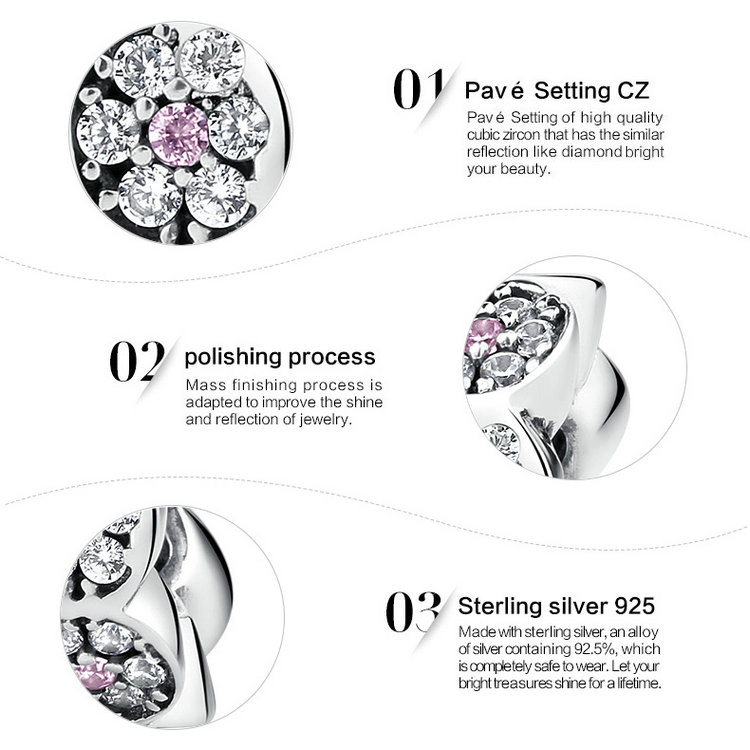 01 Pavé Setting CZ

Pavé Setting of high quality cubic zircon that has the similar reflection like diamond bright your beauty.

02 polishing process

Mass finishing process is adapted to improve the shine and reflection of jewelry.

03 Sterling silver 925

Made with sterling silver, an alloy of silver containing 92.5%, which is completely safe to wear. Let your bright treasures shine for a lifetime.